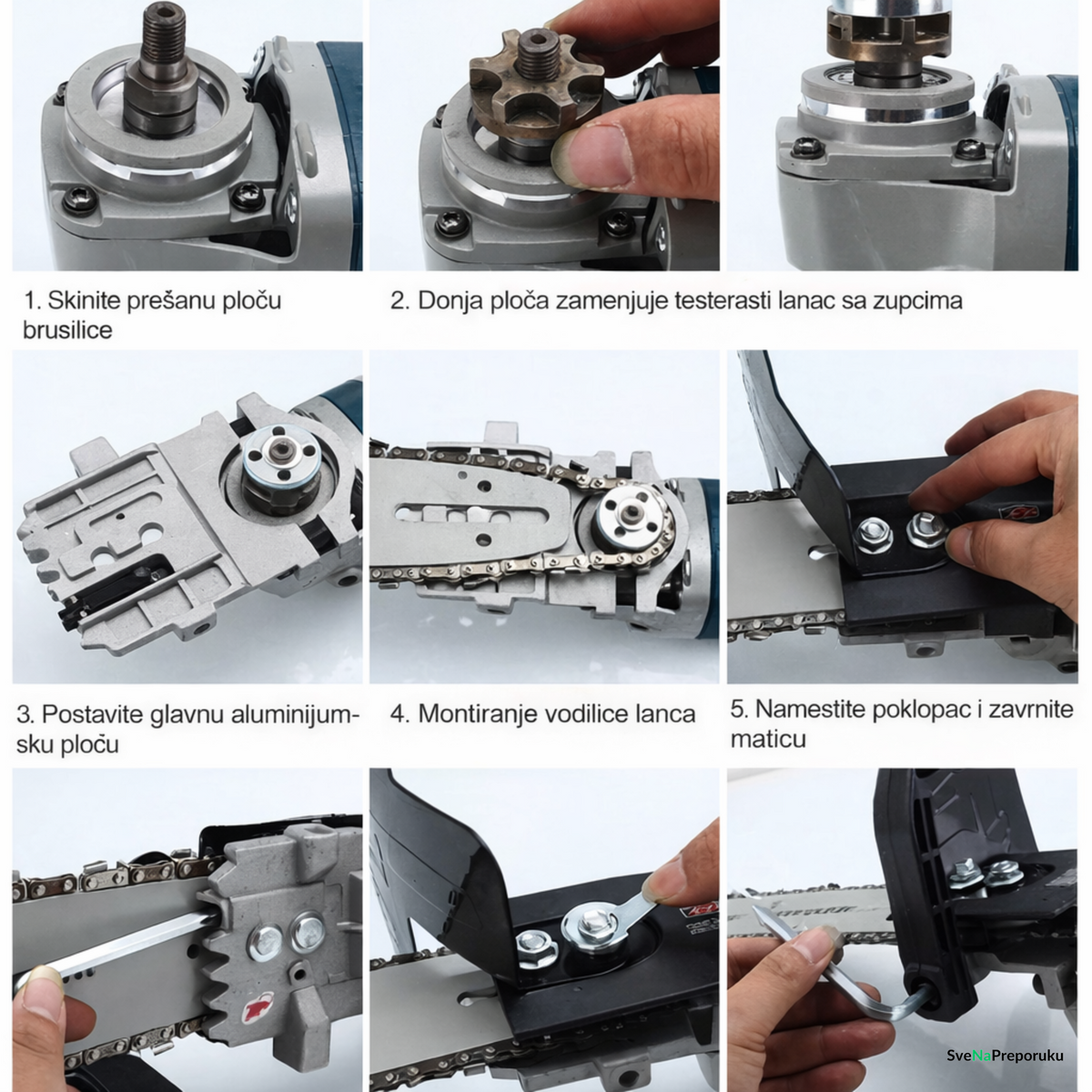 1. Skinite prešanu ploču brusilice

2. Donja ploča zamenjuje testerasti lanac sa zupcima

3. Postavite glavnu aluminijumsku ploču

4. Montiranje vodilice lanca

5. Namestite poklopac i zavrnite maticu

SveNaPreporuku