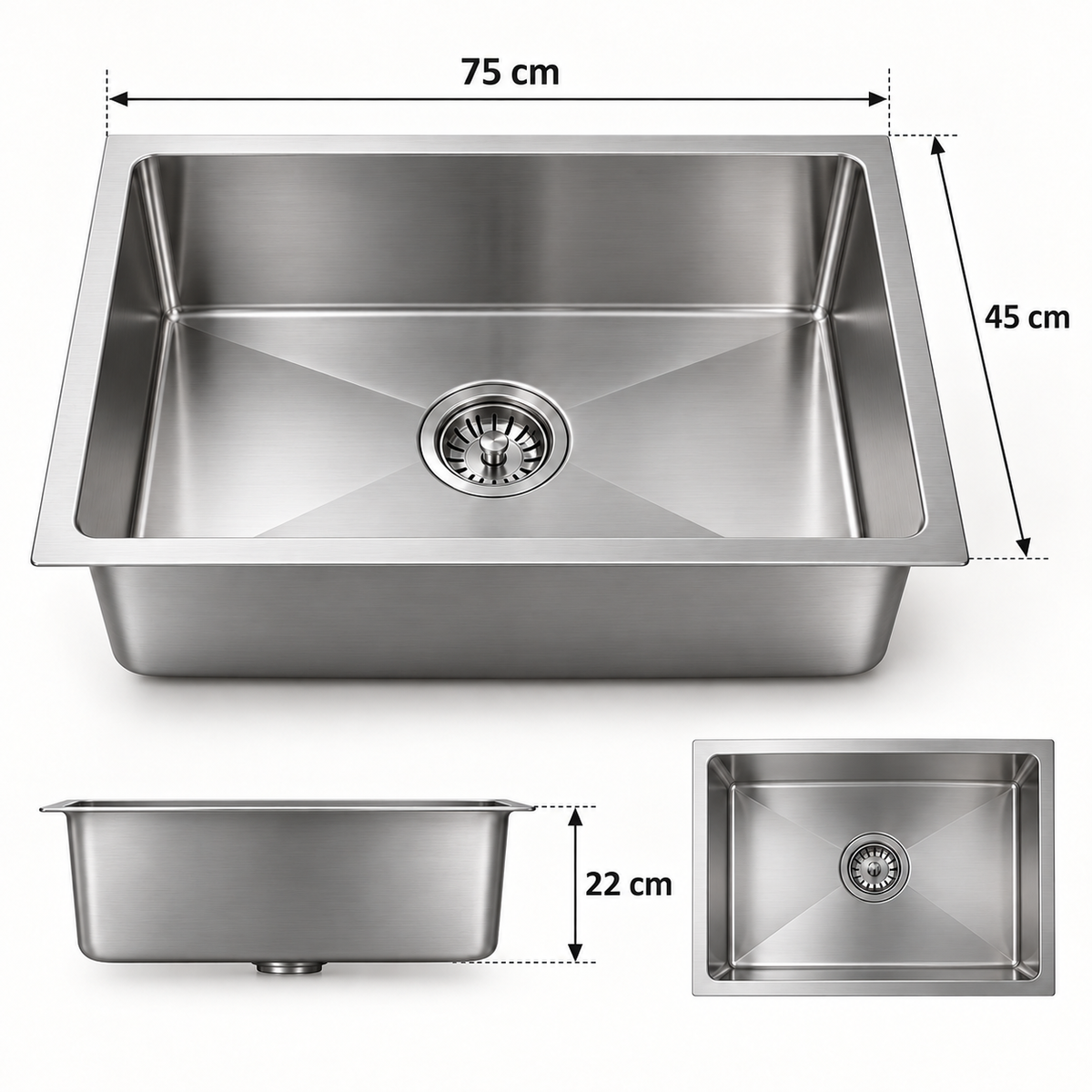 75 cm

45 cm

22 cm