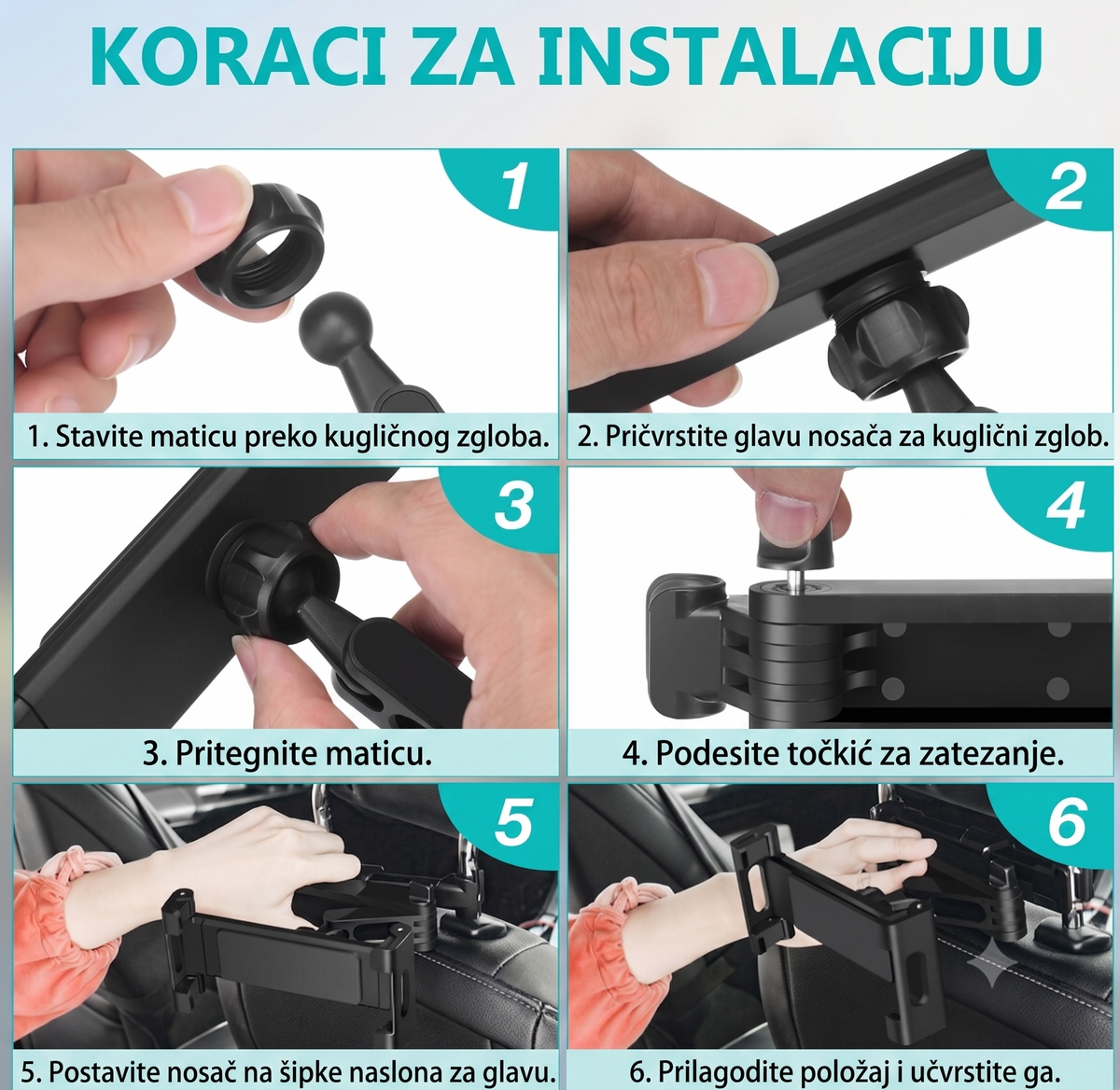 KORACI ZA INSTALACIJU

1

1. Stavite maticu preko kugličnog zgloba.

2

2. Pričvrstite glavu nosača za kuglični zglob.

3

3. Pritegnite maticu.

4

4. Podesite točkić za zatezanje.

5

5. Postavite nosač na šipke naslona za glavu.

6

6. Prilagodite položaj i učvrstite ga.