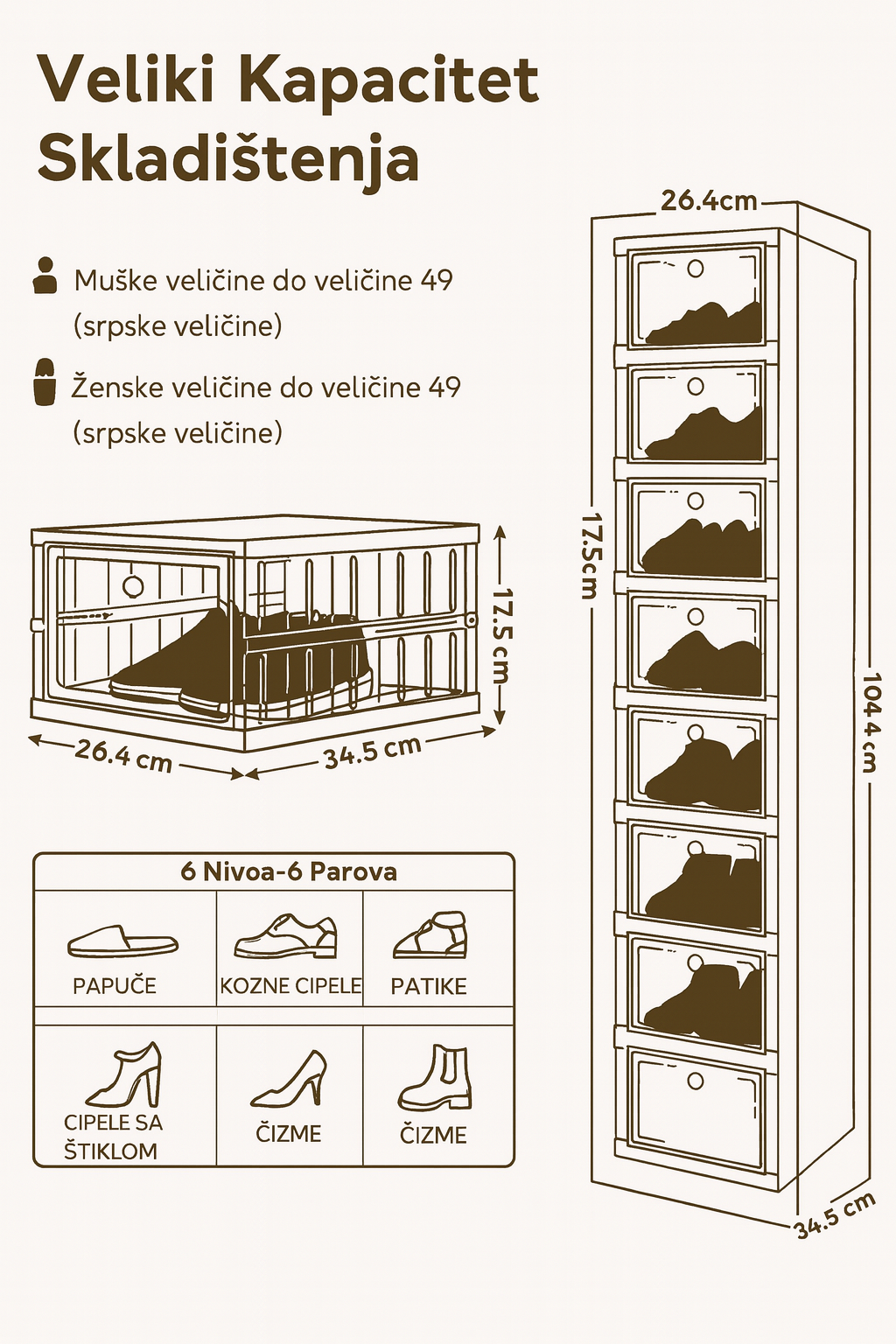 Veliki Kapacitet Skladištenja

Muške veličine do veličine 49 (srpske veličine)

Ženske veličine do veličine 49 (srpske veličine)

17.5 cm

26.4 cm

34.5 cm

| 6 Nivoa-6 Parova | | |
|---|---|---|
| PAPUČE | KOZNE CIPELE | PATIKE |
| CIPELE SA ŠTIKLOM | ČIZME | ČIZME |

26.4cm

17.5cm

104.4 cm

34.5 cm