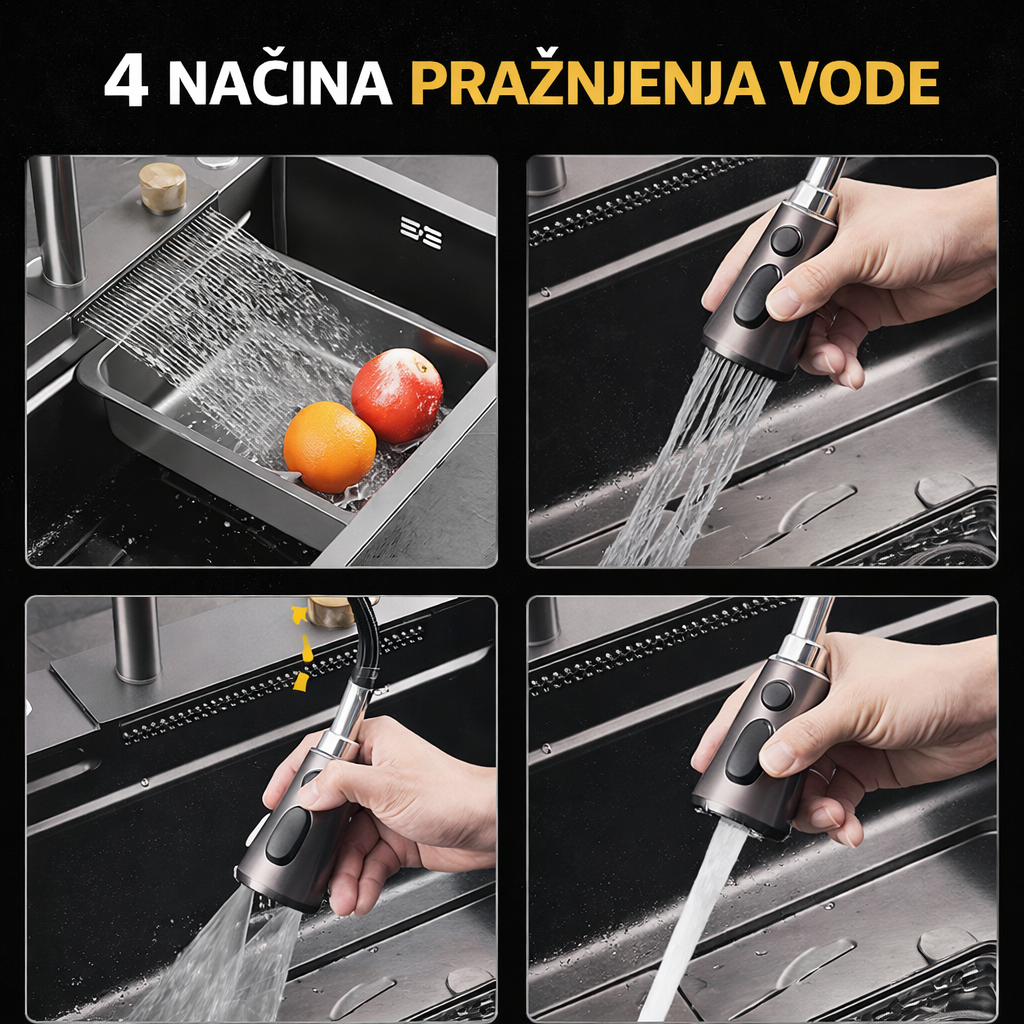 4 NAČINA PRAŽNJENJA VODE